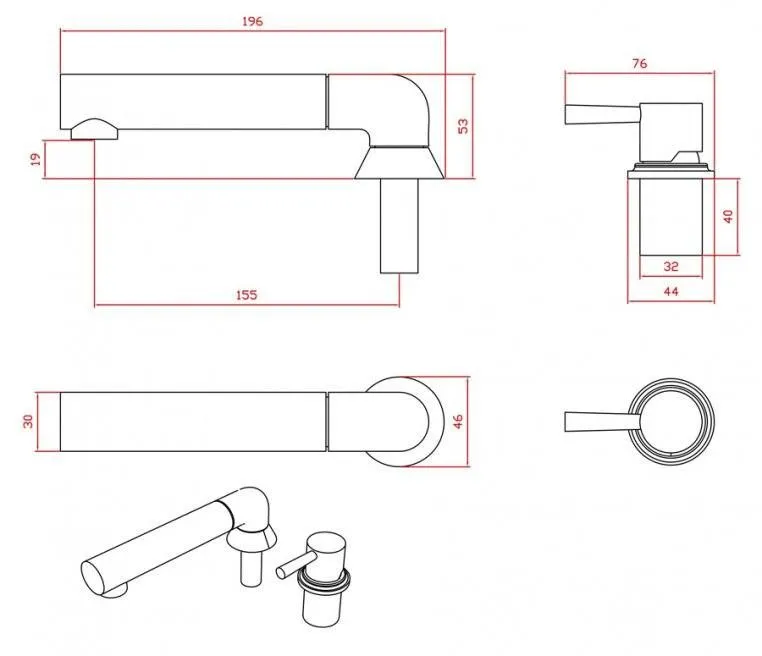 196
53
19
155
76
40
32
44
30
46